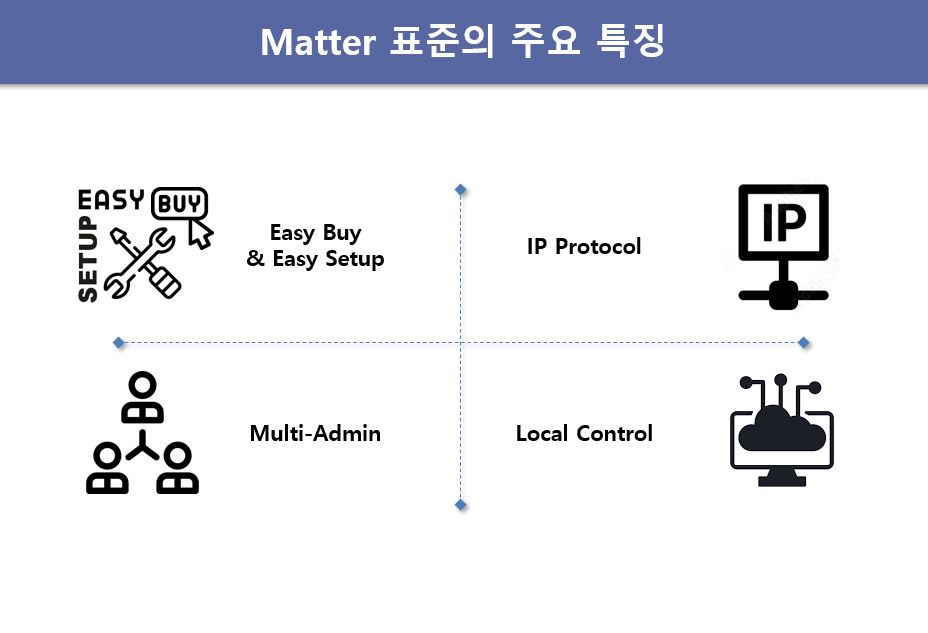 Matter 표준의 주요 특징

EASY BUY SETUP

Easy Buy & Easy Setup

IP Protocol

IP

Multi-Admin

Local Control